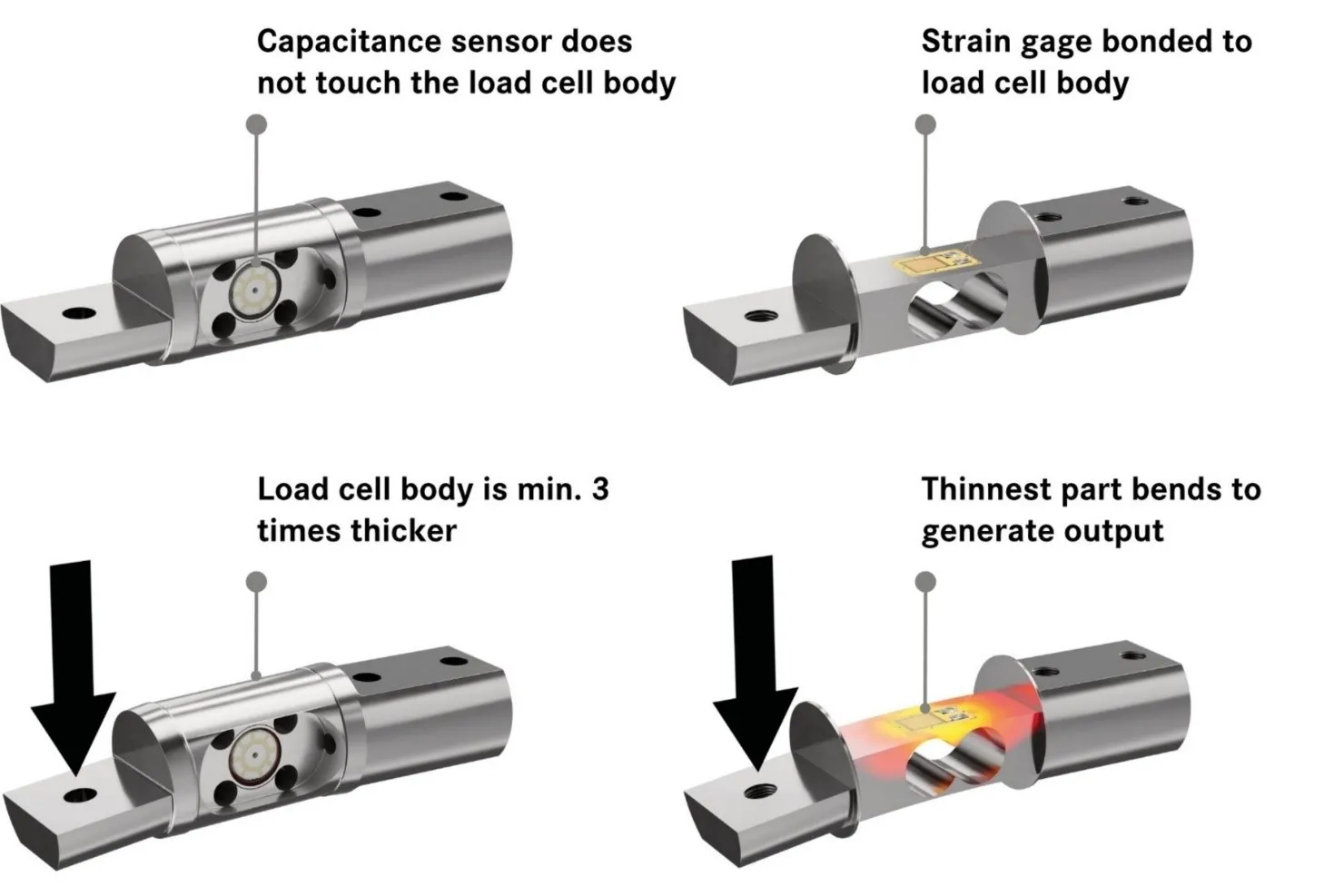 Capacitance sensor does not touch the load cell body

Strain gage bonded to load cell body

Load cell body is min. 3 times thicker

Thinnest part bends to generate output